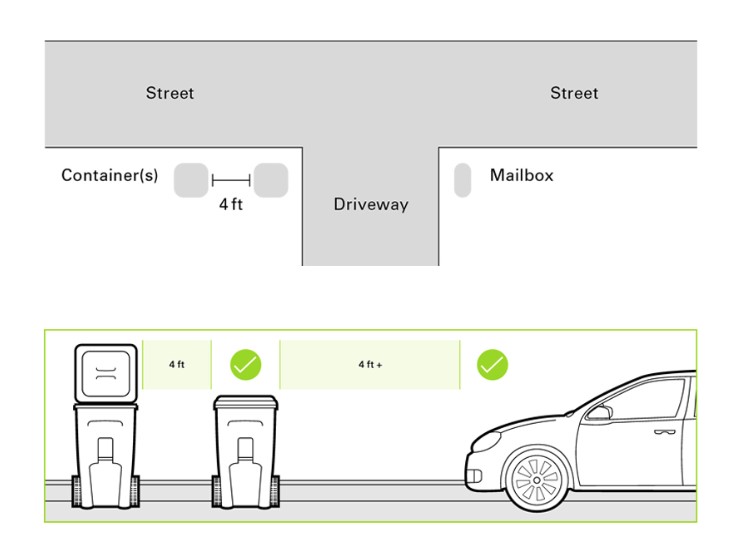 Street

Street

Container(s)

4 ft

Driveway

Mailbox

4 ft

4 ft +